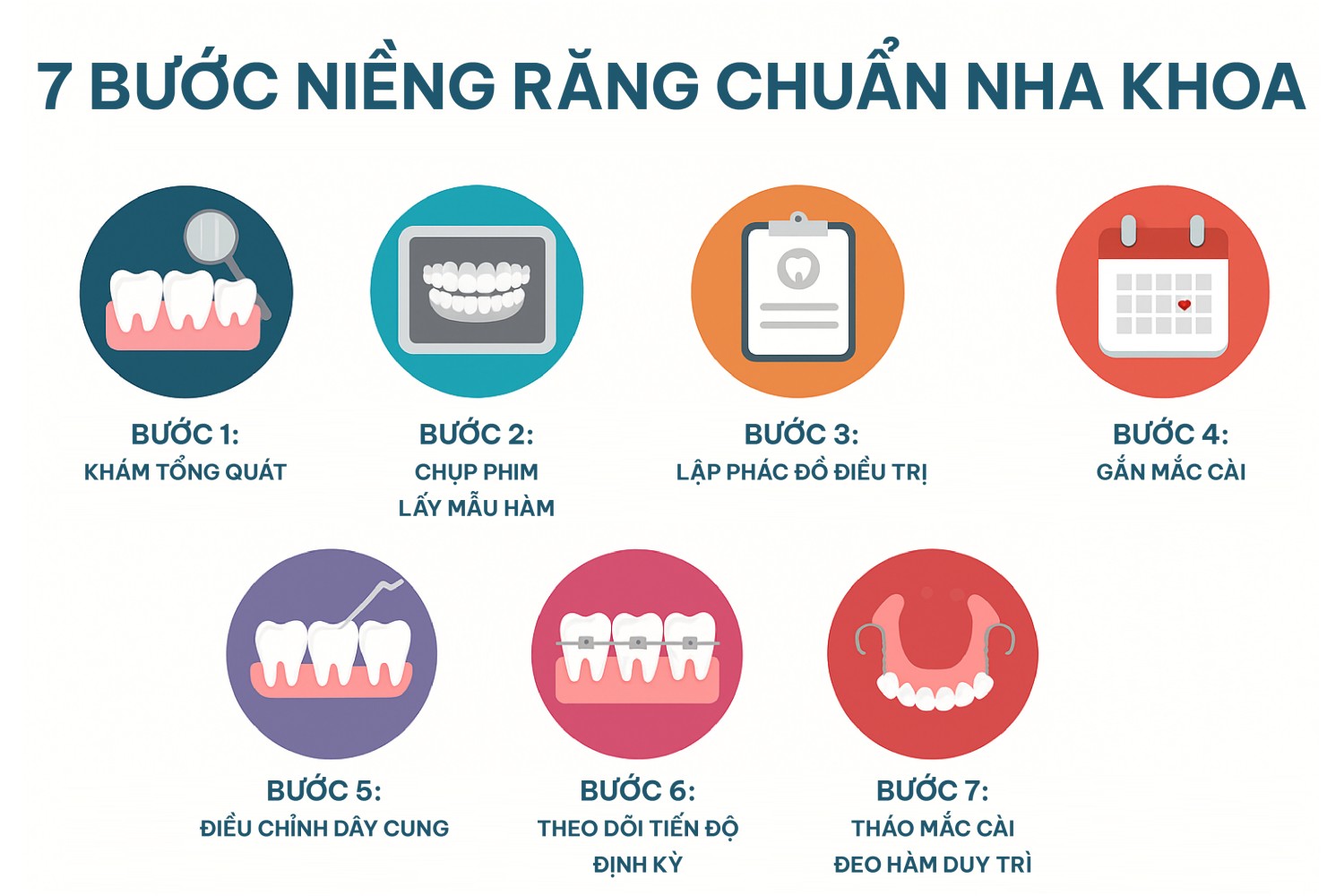 7 BƯỚC NIỀNG RĂNG CHUẨN NHA KHOA

BƯỚC 1:
KHÁM TỔNG QUÁT

BƯỚC 2:
CHỤP PHIM
LẤY MẪU HÀM

BƯỚC 3:
LẬP PHÁC ĐỒ ĐIỀU TRỊ

BƯỚC 4:
GẮN MẮC CÀI

BƯỚC 5:
ĐIỀU CHỈNH DÂY CUNG

BƯỚC 6:
THEO DÕI TIẾN ĐỘ
ĐỊNH KỲ

BƯỚC 7:
THÁO MẮC CÀI
ĐEO HÀM DUY TRÌ